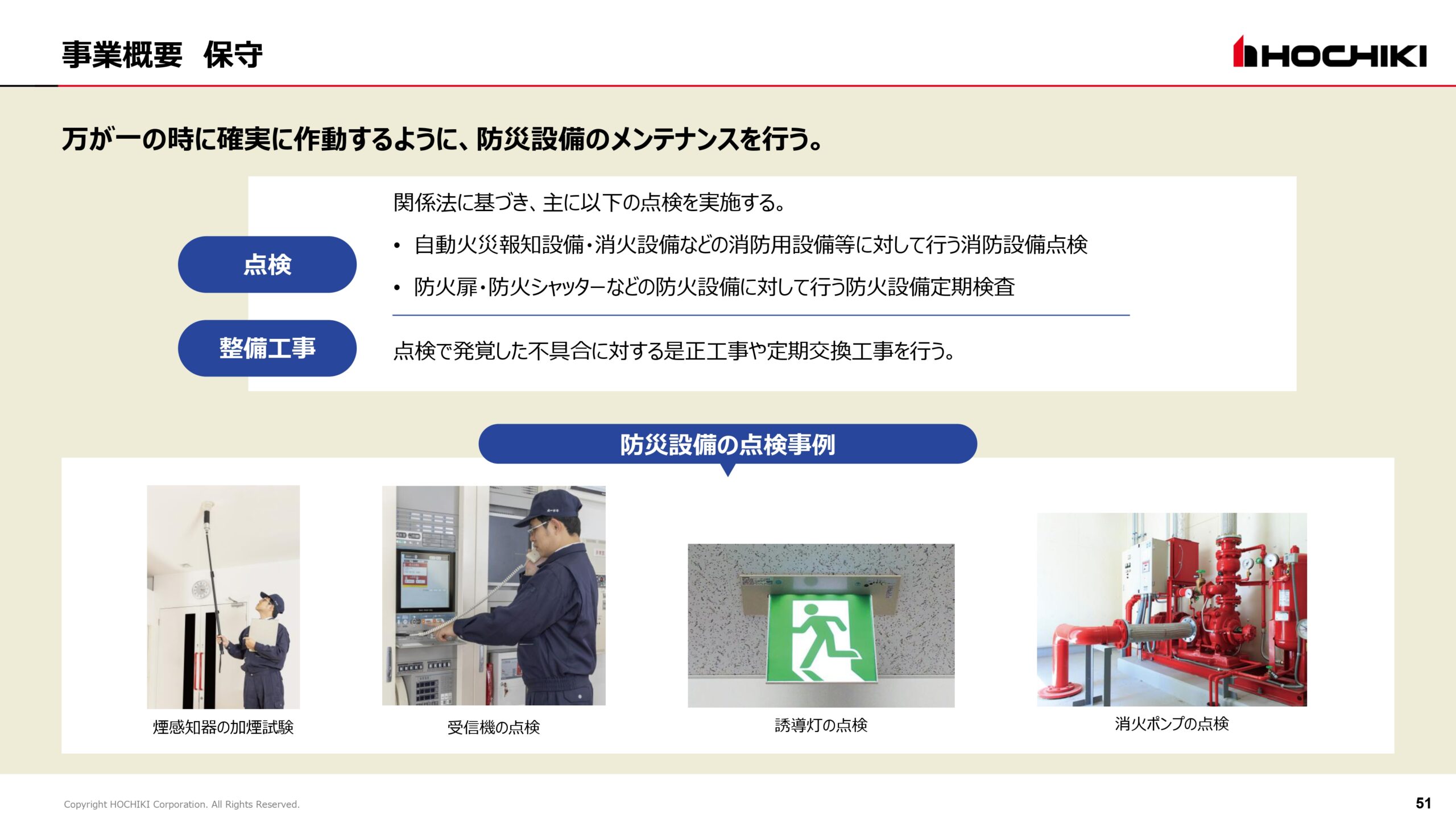 事業概要　保守

HOCHIKI

万が一の時に確実に作動するように、防災設備のメンテナンスを行う。

点検

関係法に基づき、主に以下の点検を実施する。

• 自動火災報知設備・消火設備などの消防用設備等に対して行う消防設備点検

• 防火扉・防火シャッターなどの防火設備に対して行う防火設備定期検査

整備工事

点検で発覚した不具合に対する是正工事や定期交換工事を行う。

防災設備の点検事例

煙感知器の加煙試験

受信機の点検

誘導灯の点検

消火ポンプの点検

Copyright HOCHIKI Corporation. All Rights Reserved.

51